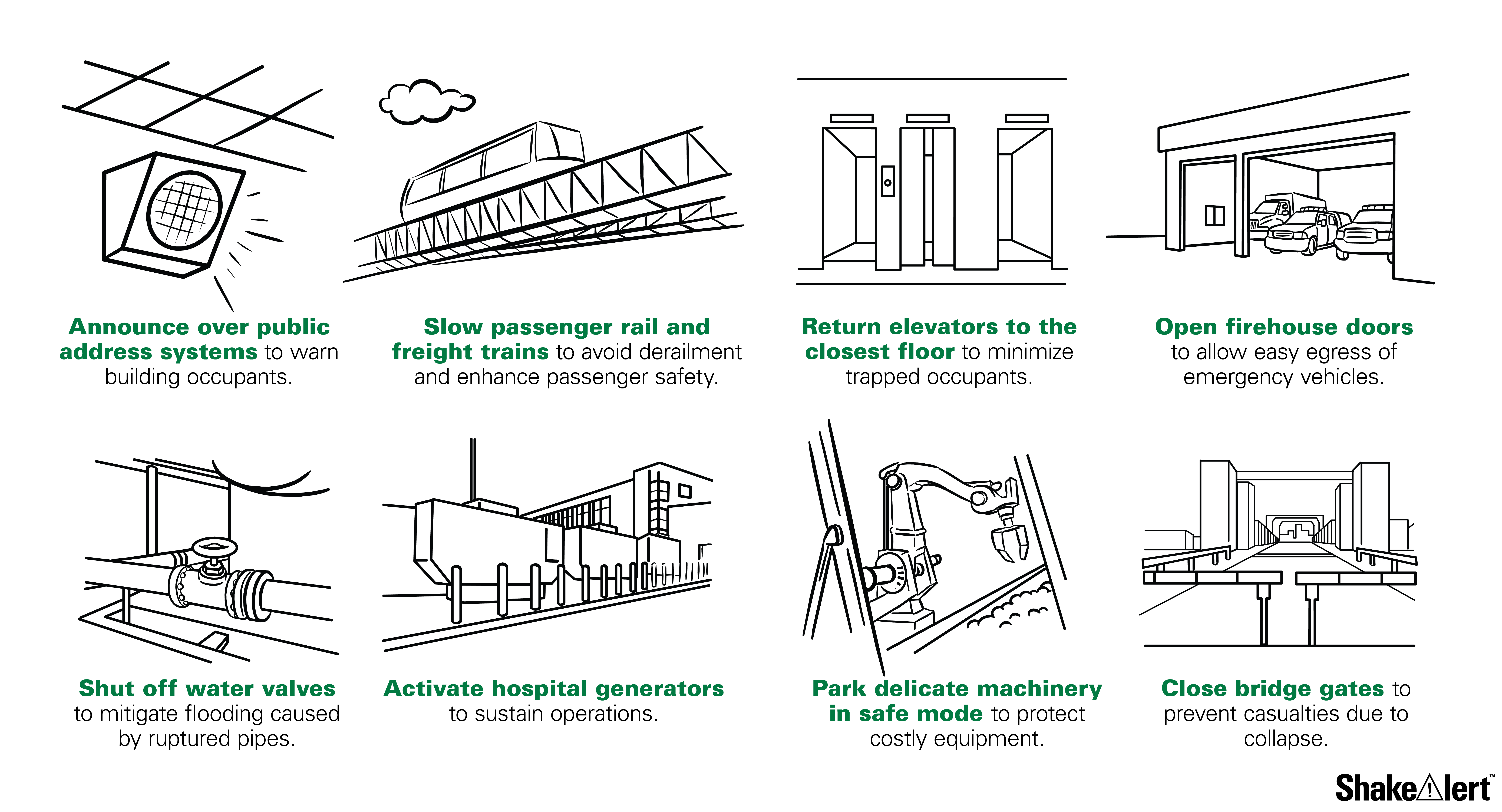 Announce over public address systems to warn building occupants.

Slow passenger rail and freight trains to avoid derailment and enhance passenger safety.

Return elevators to the closest floor to minimize trapped occupants.

Open firehouse doors to allow easy egress of emergency vehicles.

Shut off water valves to mitigate flooding caused by ruptured pipes.

Activate hospital generators to sustain operations.

Park delicate machinery in safe mode to protect costly equipment.

Close bridge gates to prevent casualties due to collapse.

ShakeAlert™