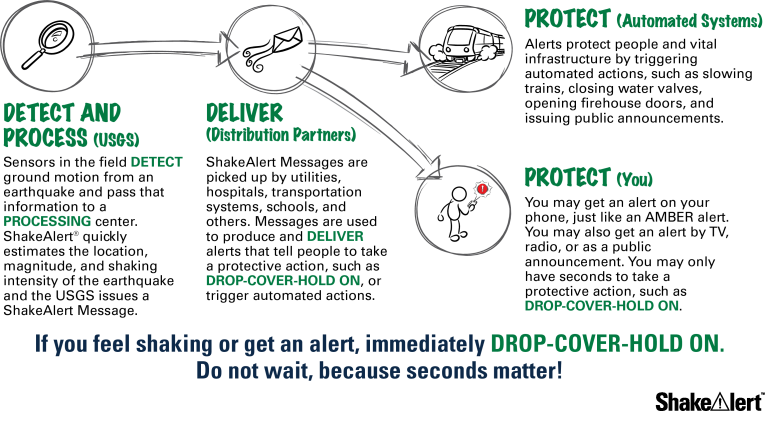 DETECT AND PROCESS (USGS)

Sensors in the field DETECT ground motion from an earthquake and pass that information to a PROCESSING center. ShakeAlert® quickly estimates the location, magnitude, and shaking intensity of the earthquake and the USGS issues a ShakeAlert Message.

DELIVER (Distribution Partners)

ShakeAlert Messages are picked up by utilities, hospitals, transportation systems, schools, and others. Messages are used to produce and DELIVER alerts that tell people to take a protective action, such as DROP-COVER-HOLD ON, or trigger automated actions.

PROTECT (Automated Systems)

Alerts protect people and vital infrastructure by triggering automated actions, such as slowing trains, closing water valves, opening firehouse doors, and issuing public announcements.

PROTECT (You)

You may get an alert on your phone, just like an AMBER alert. You may also get an alert by TV, radio, or as a public announcement. You may only have seconds to take a protective action, such as DROP-COVER-HOLD ON.

If you feel shaking or get an alert, immediately DROP-COVER-HOLD ON. Do not wait, because seconds matter!

ShakeAlert™