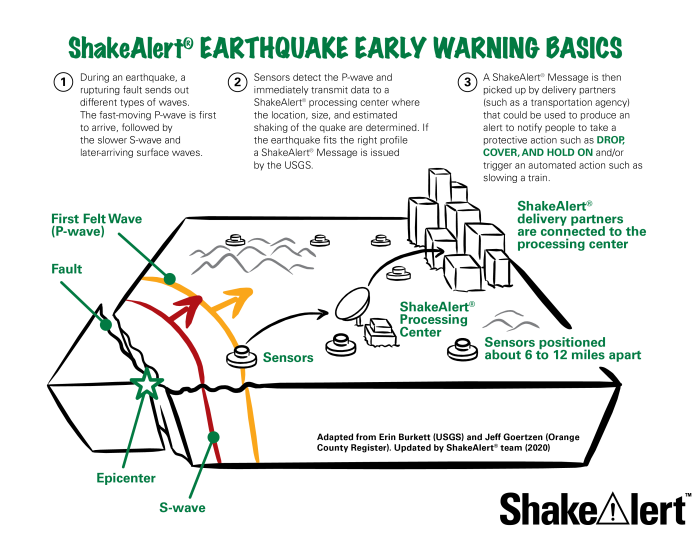 ShakeAlert® EARTHQUAKE EARLY WARNING BASICS

1 During an earthquake, a rupturing fault sends out different types of waves. The fast-moving P-wave is first to arrive, followed by the slower S-wave and later-arriving surface waves.

2 Sensors detect the P-wave and immediately transmit data to a ShakeAlert® processing center where the location, size, and estimated shaking of the quake are determined. If the earthquake fits the right profile a ShakeAlert® Message is issued by the USGS.

3 A ShakeAlert® Message is then picked up by delivery partners (such as a transportation agency) that could be used to produce an alert to notify people to take a protective action such as DROP, COVER, AND HOLD ON and/or trigger an automated action such as slowing a train.

First Felt Wave (P-wave)

Fault

ShakeAlert® delivery partners are connected to the processing center

ShakeAlert® Processing Center

Sensors

Sensors positioned about 6 to 12 miles apart

Adapted from Erin Burkett (USGS) and Jeff Goertzen (Orange County Register). Updated by ShakeAlert® team (2020)

Epicenter

S-wave

ShakeAlert™