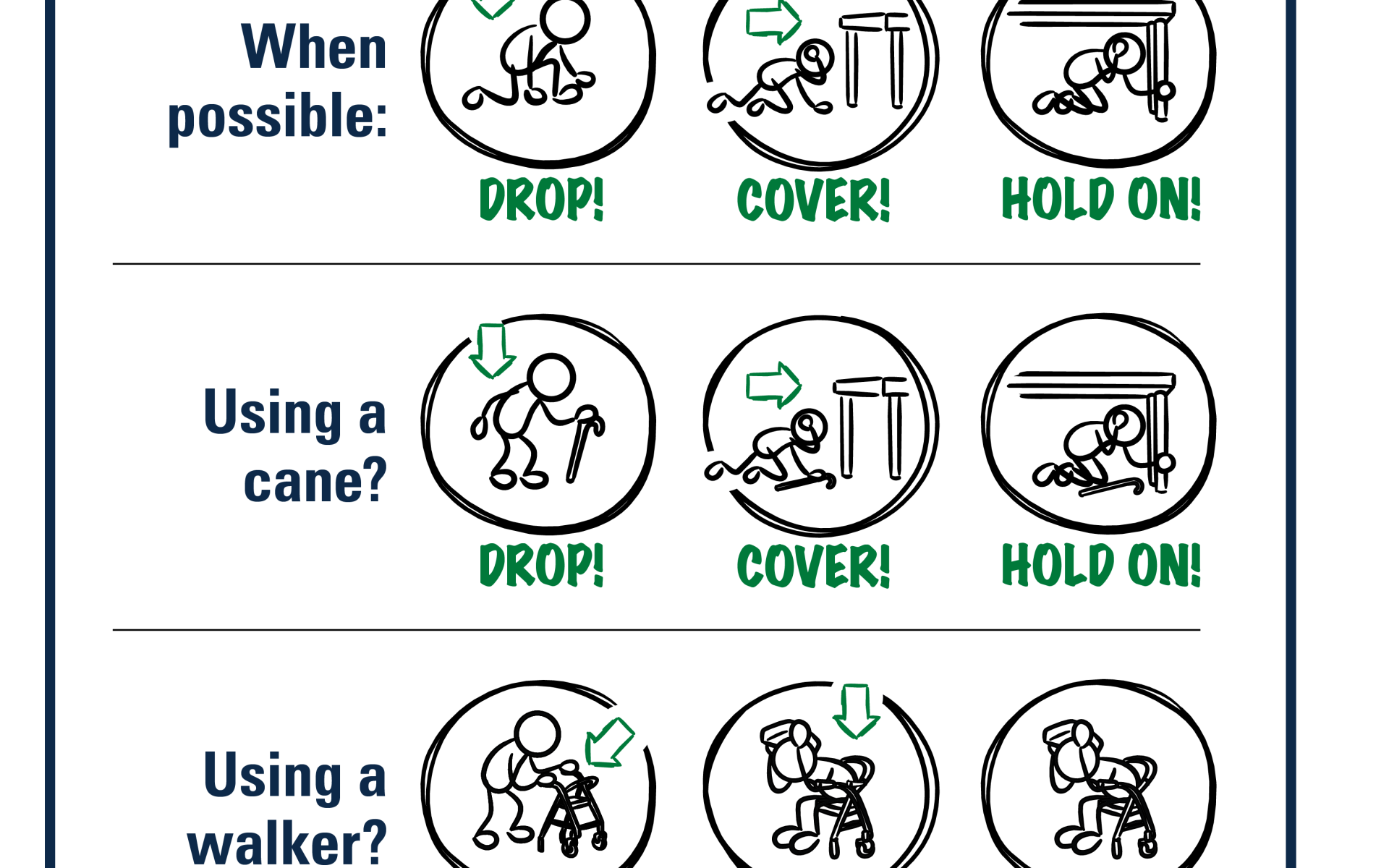 When possible:

DROP! COVER! HOLD ON!

Using a cane?

DROP! COVER! HOLD ON!

Using a walker?