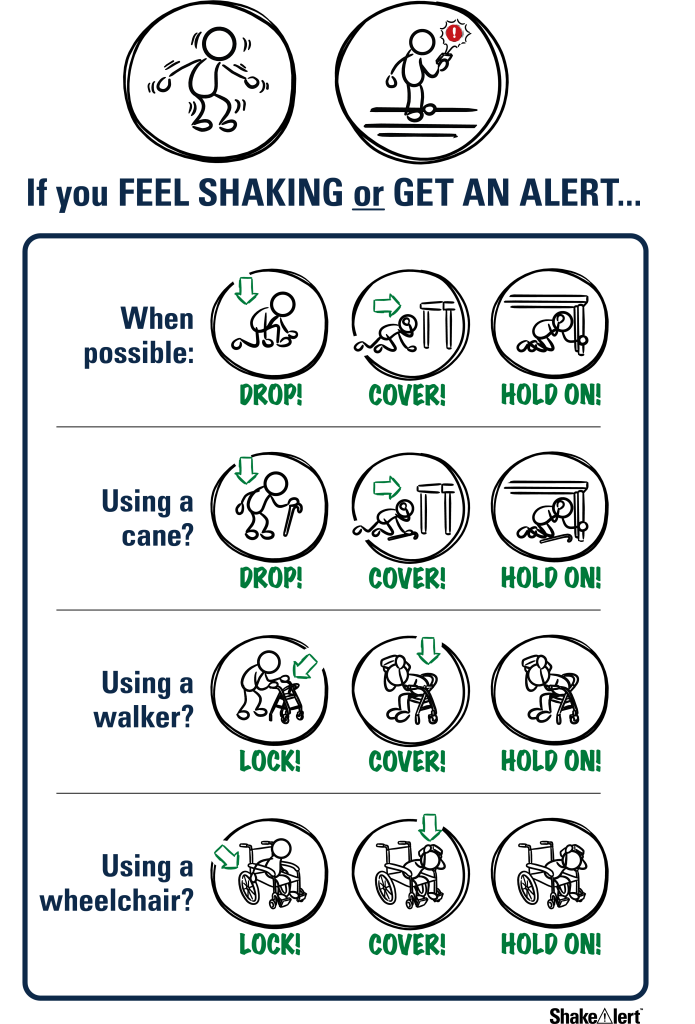 If you FEEL SHAKING or GET AN ALERT...

When possible:
DROP! COVER! HOLD ON!

Using a cane?
DROP! COVER! HOLD ON!

Using a walker?
LOCK! COVER! HOLD ON!

Using a wheelchair?
LOCK! COVER! HOLD ON!

ShakeAlert