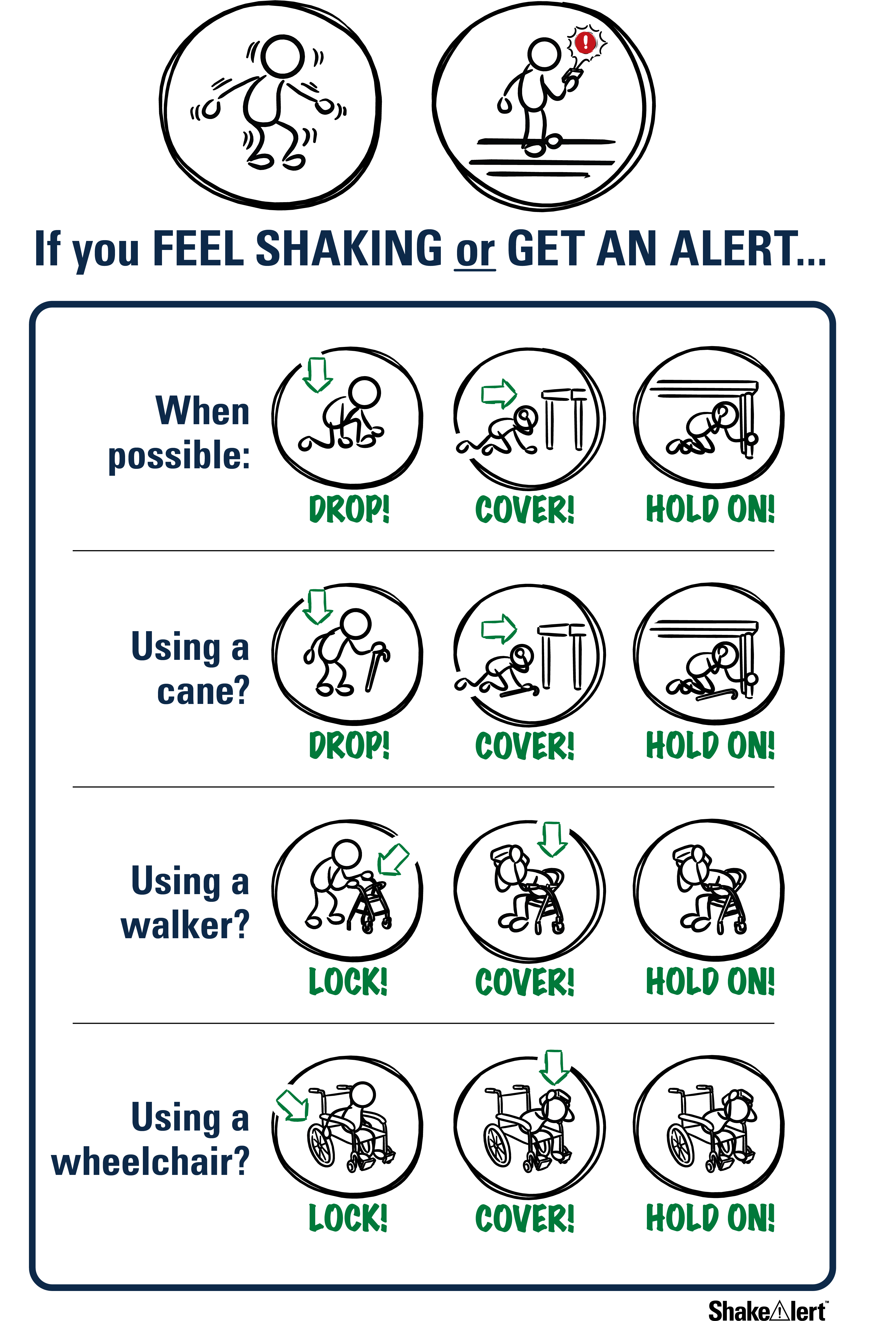 If you FEEL SHAKING or GET AN ALERT...

When possible:

DROP! COVER! HOLD ON!

Using a cane?

DROP! COVER! HOLD ON!

Using a walker?

LOCK! COVER! HOLD ON!

Using a wheelchair?

LOCK! COVER! HOLD ON!

ShakeAlert™