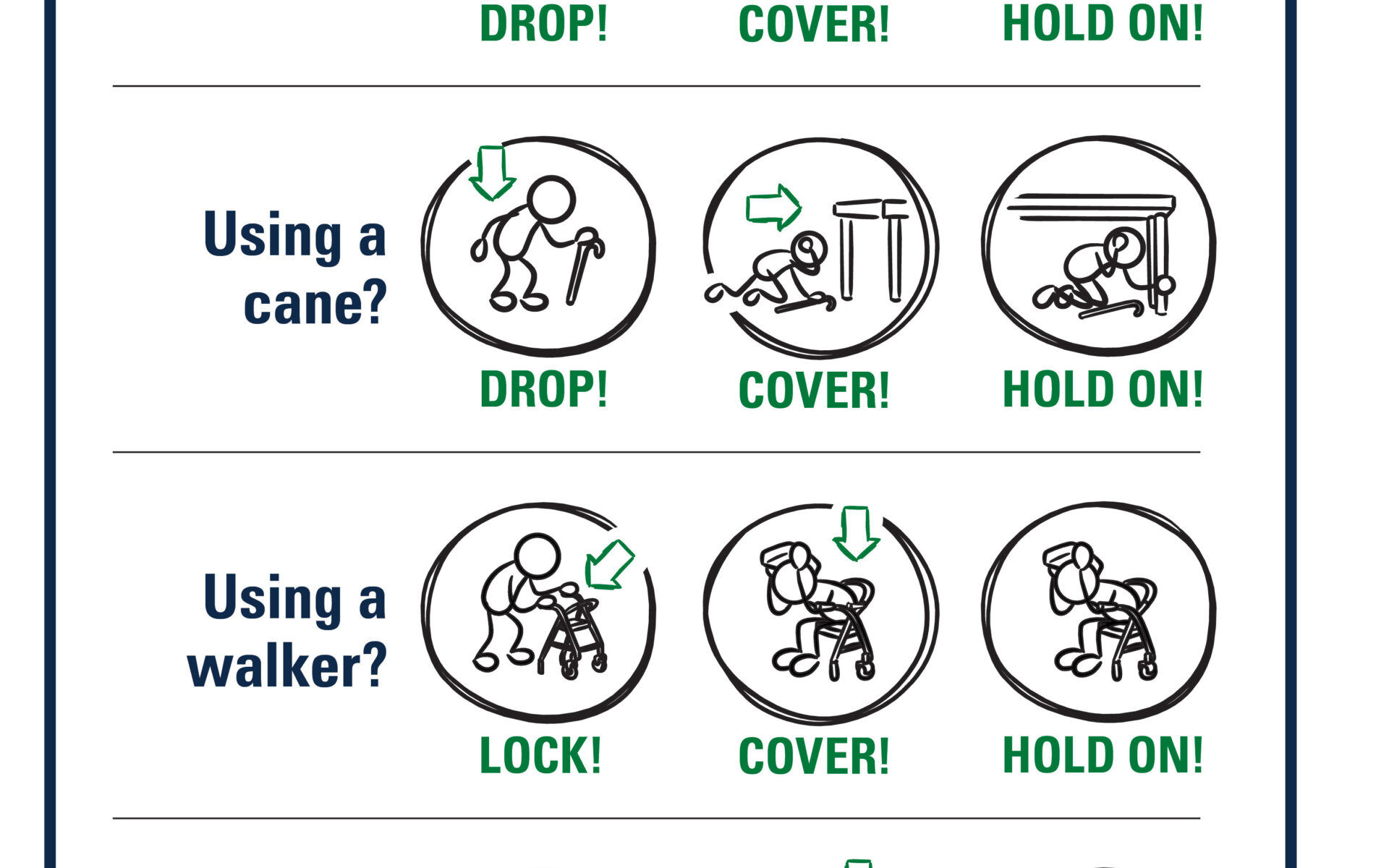 DROP! COVER! HOLD ON!

Using a cane?

DROP! COVER! HOLD ON!

Using a walker?

LOCK! COVER! HOLD ON!