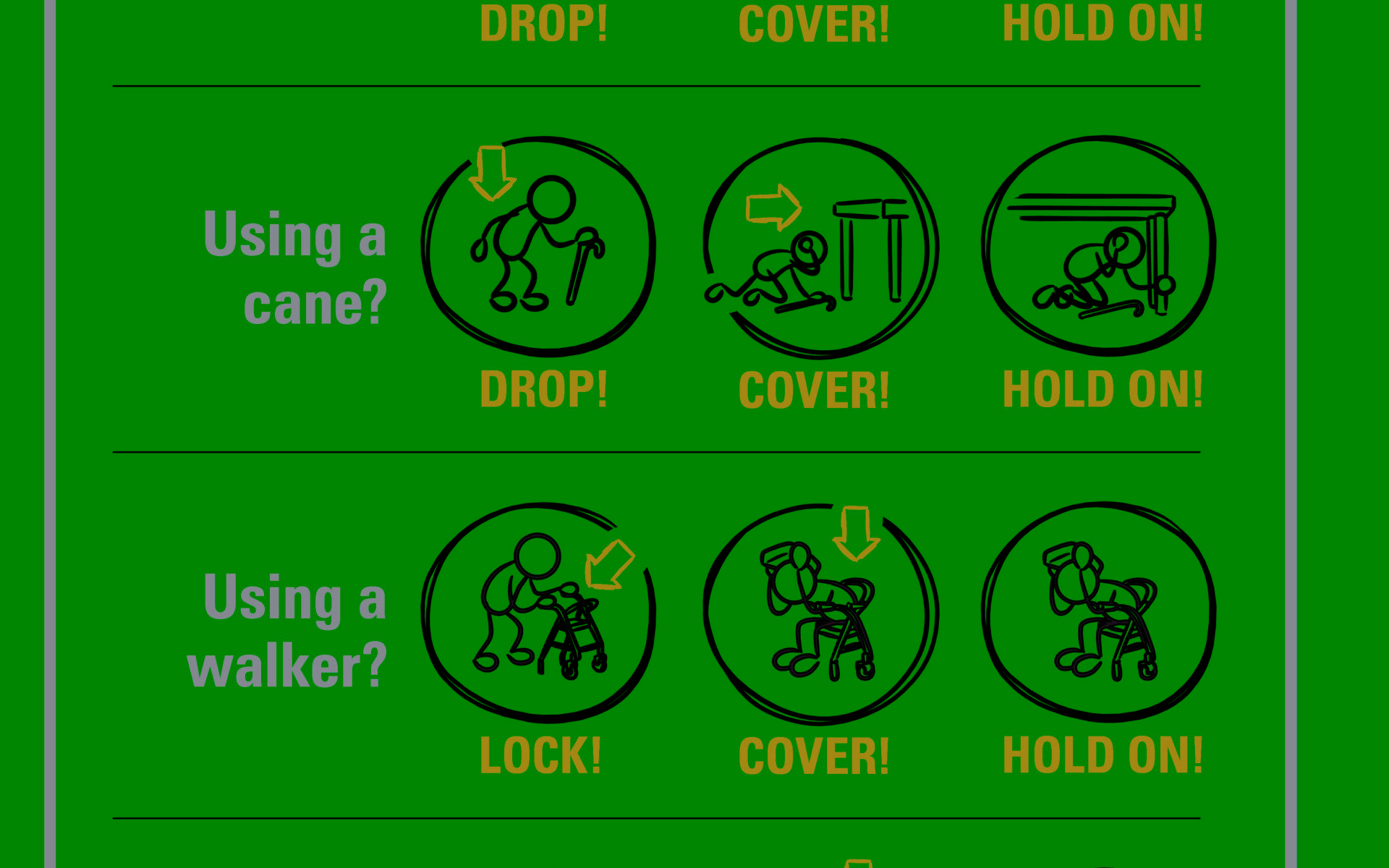 DROP! COVER! HOLD ON!

Using a cane?

DROP! COVER! HOLD ON!

Using a walker?

LOCK! COVER! HOLD ON!