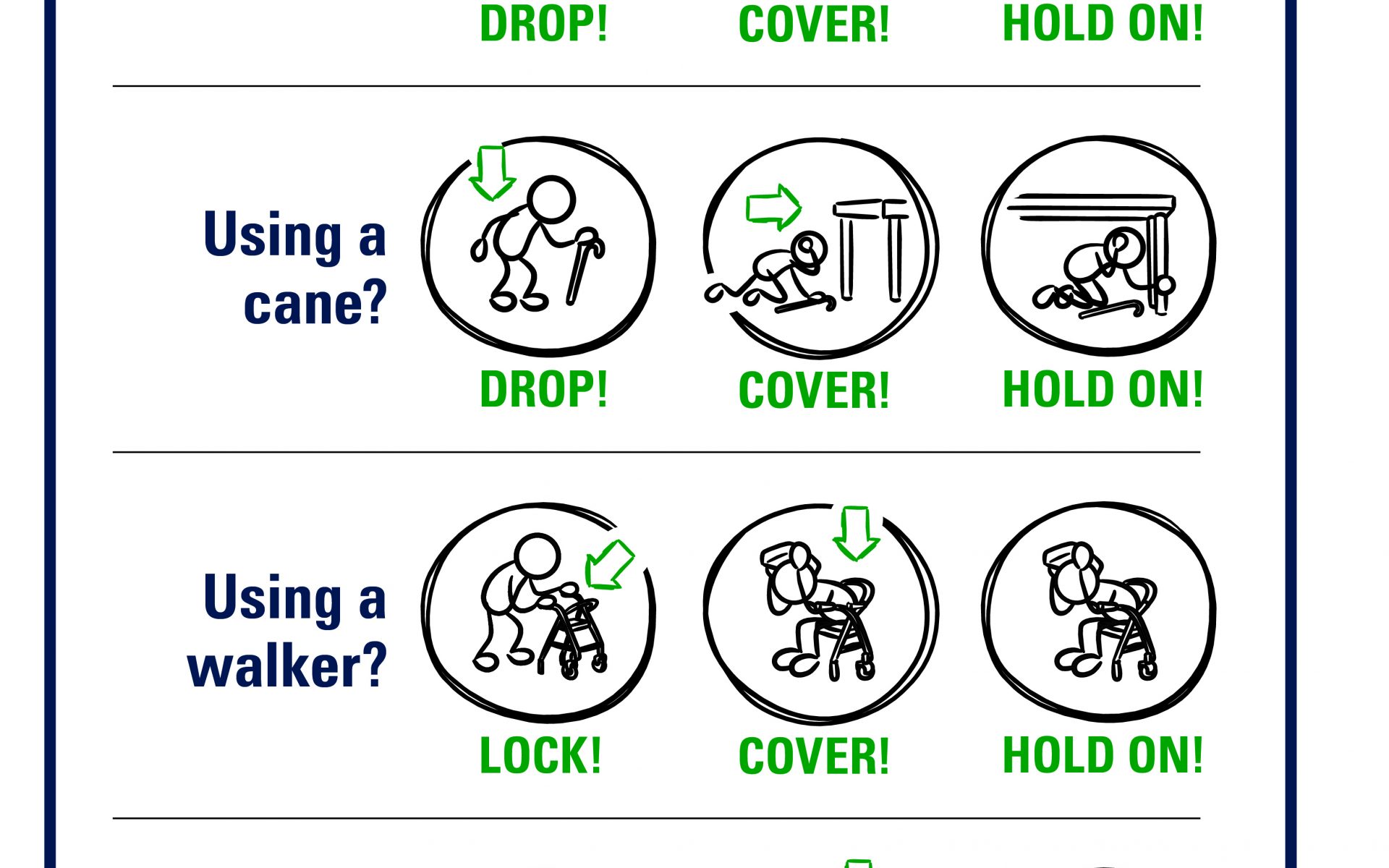 DROP! COVER! HOLD ON!

Using a cane?

DROP! COVER! HOLD ON!

Using a walker?

LOCK! COVER! HOLD ON!