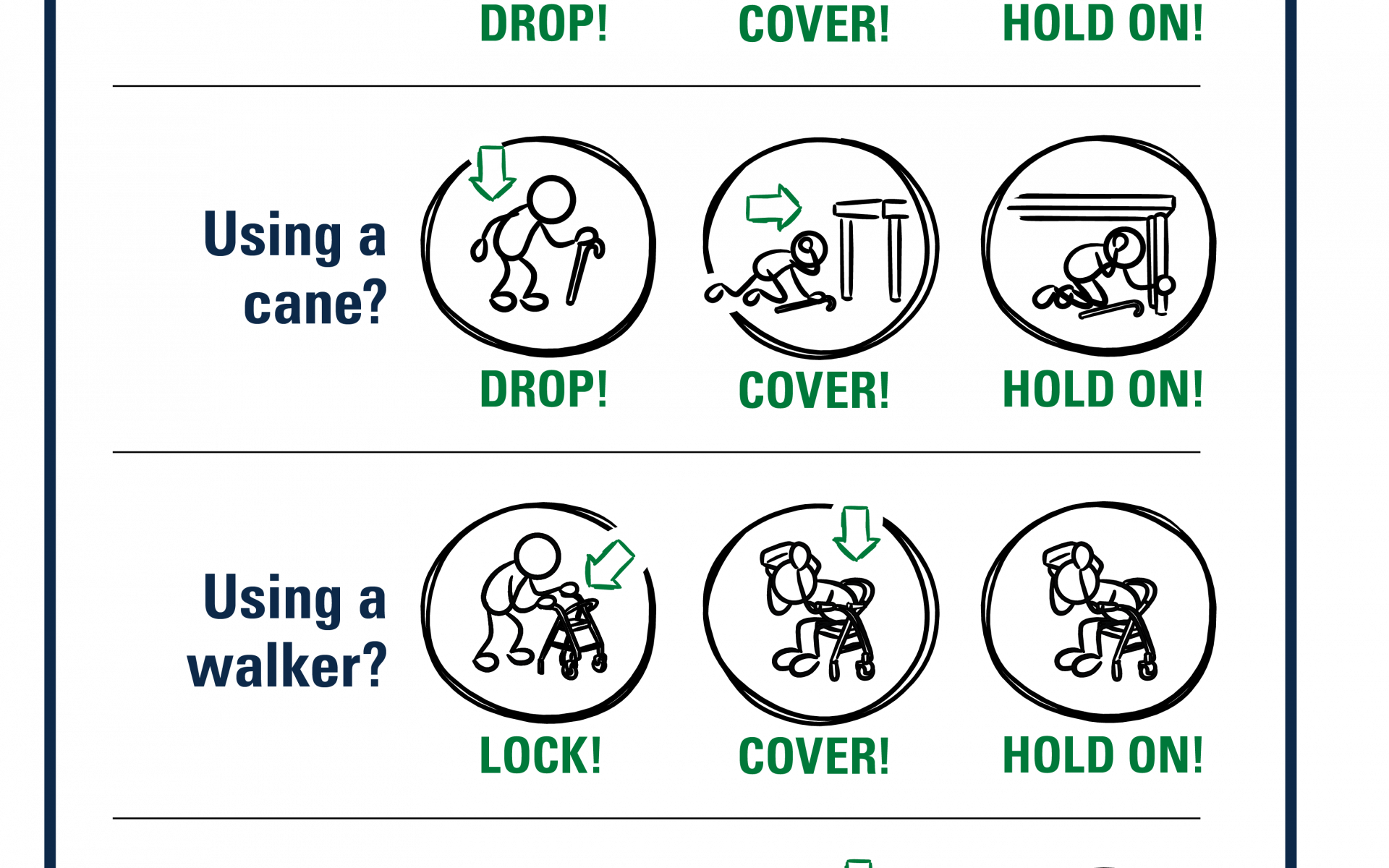 DROP! COVER! HOLD ON!

Using a cane?

DROP! COVER! HOLD ON!

Using a walker?

LOCK! COVER! HOLD ON!