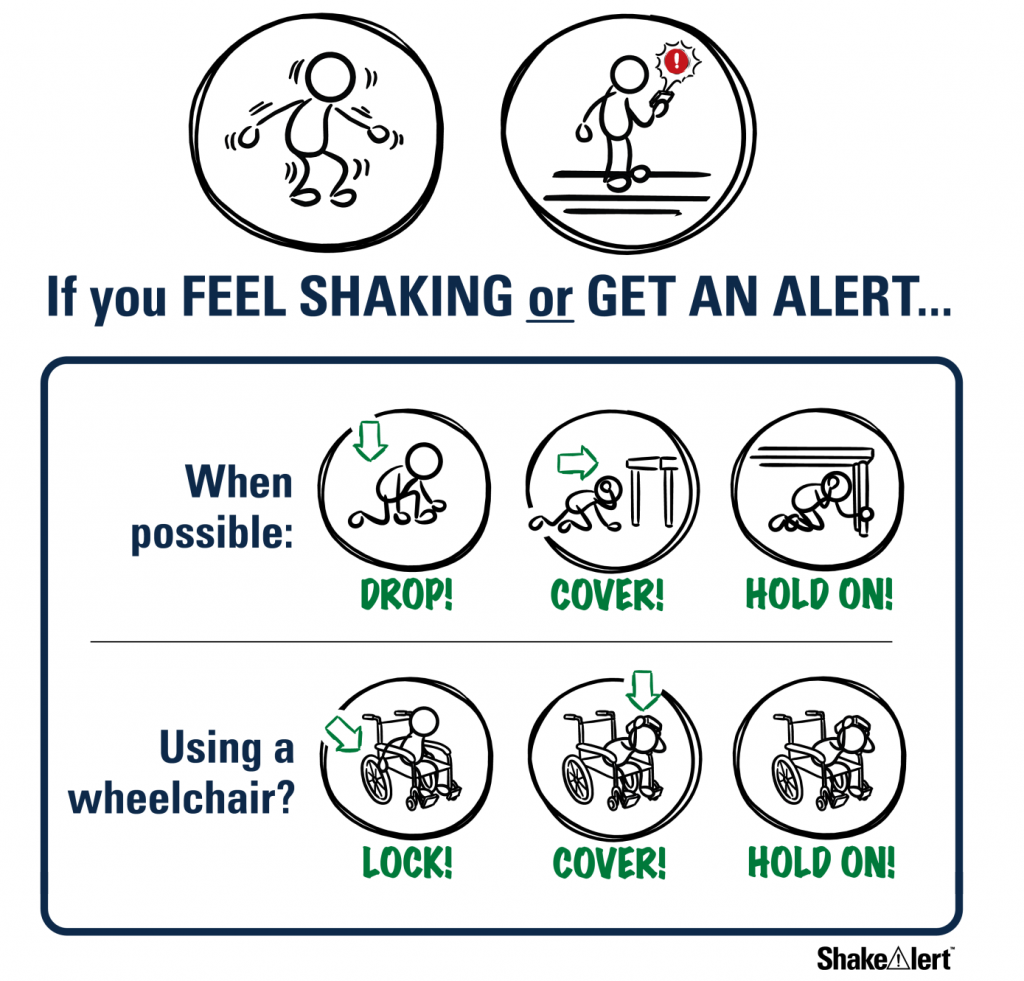 If you FEEL SHAKING or GET AN ALERT...

When possible:

DROP!

COVER!

HOLD ON!

Using a wheelchair?

LOCK!

COVER!

HOLD ON!

ShakeAlert™