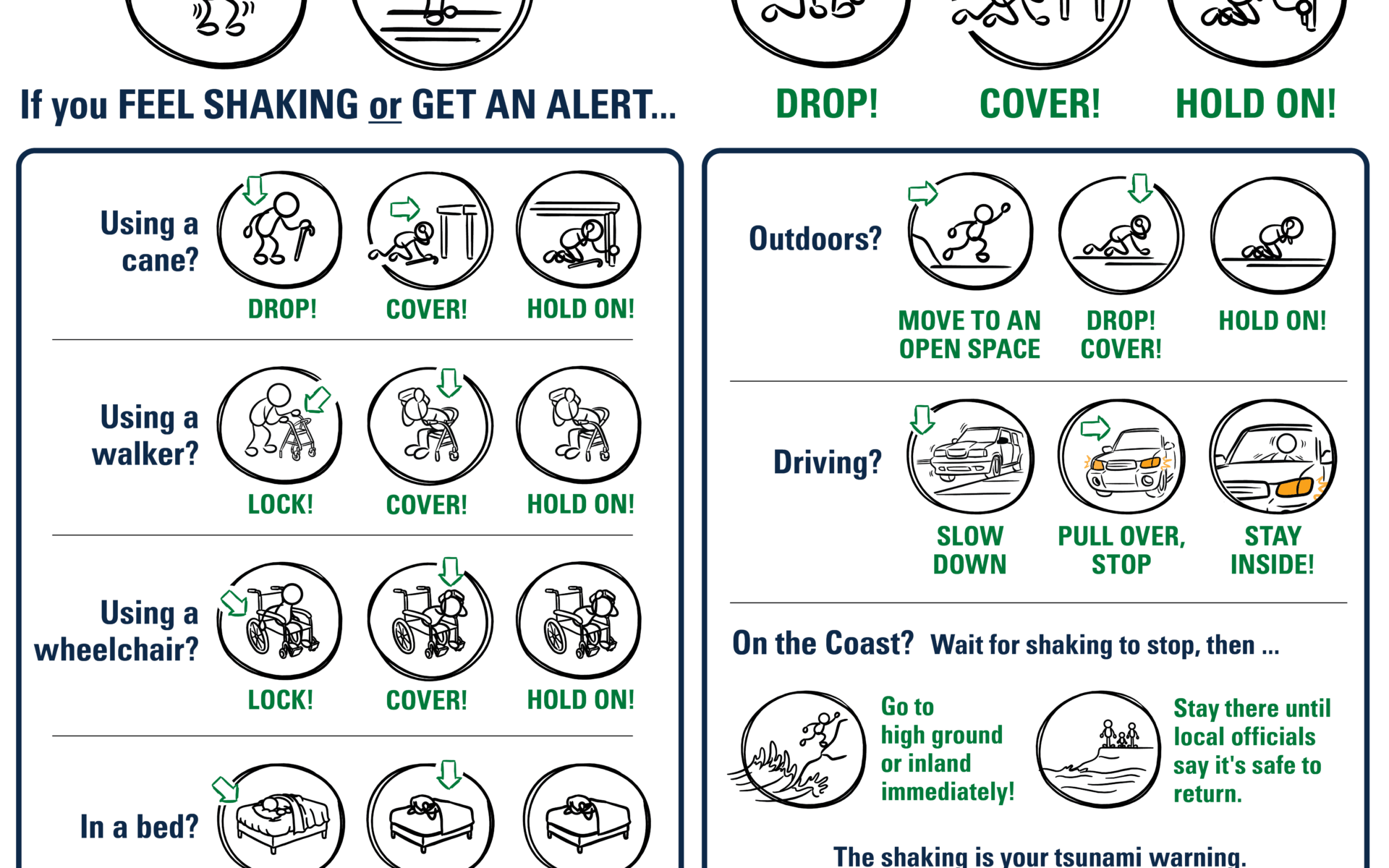 If you FEEL SHAKING or GET AN ALERT...

DROP! COVER! HOLD ON!

Using a cane?

DROP! COVER! HOLD ON!

Using a walker?

LOCK! COVER! HOLD ON!

Using a wheelchair?

LOCK! COVER! HOLD ON!

In a bed?

Outdoors?

MOVE TO AN OPEN SPACE

DROP! COVER!

HOLD ON!

Driving?

SLOW DOWN

PULL OVER, STOP

STAY INSIDE!

On the Coast? Wait for shaking to stop, then ...

Go to high ground or inland immediately!

Stay there until local officials say it's safe to return.

The shaking is your tsunami warning.